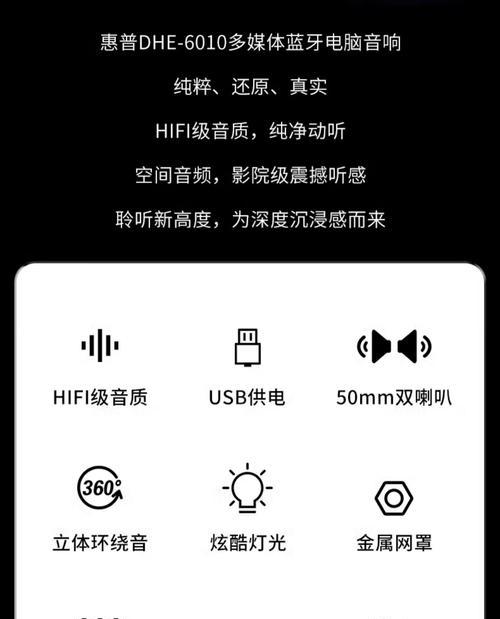 惠普DHE-6010多媒体蓝牙电脑音响

纯粹、还原、真实

HIFI级音质，纯净动听

空间音频，影院级震撼听感

聆听新高度，为深度沉浸感而来

HIFI级音质

USB供电

50mm双喇叭

360°

立体环绕音

炫酷灯光

金属网罩