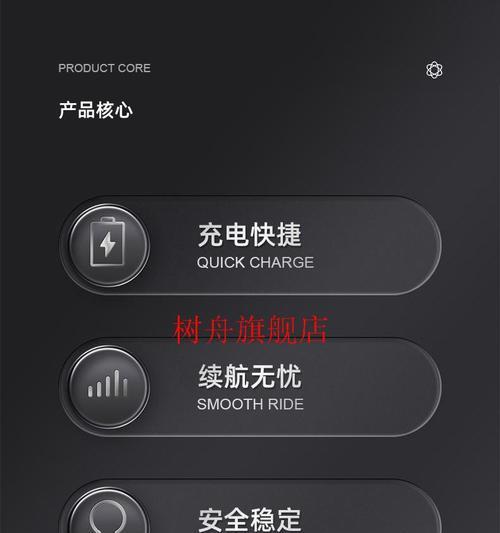 PRODUCT CORE

产品核心

充电快捷
QUICK CHARGE

续航无忧
SMOOTH RIDE

安全稳定

树舟旗舰店